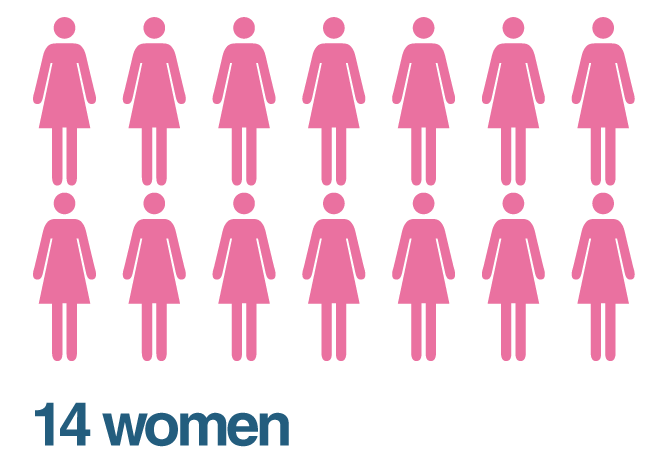 14 women