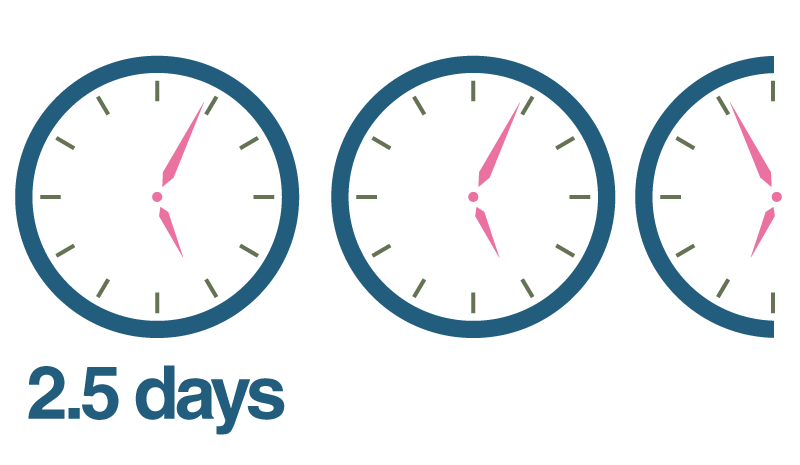 2.5 days